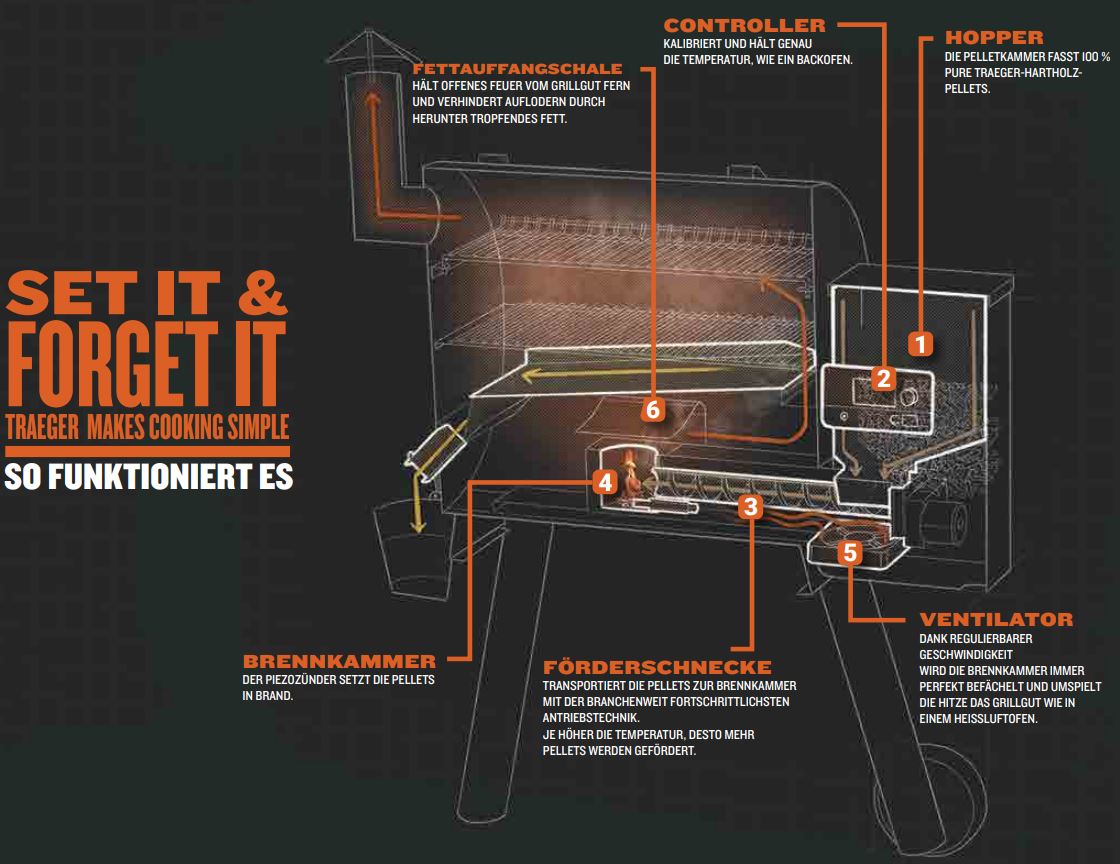 SET IT &
FORGET IT
TRAEGER MAKES COOKING SIMPLE
SO FUNKTIONIERT ES

FETTAUFFANGSCHALE
HÄLT OFFENES FEUER VOM GRILLGUT FERN UND VERHINDERT AUFLODERN DURCH HERUNTER TROPFENDES FETT.

CONTROLLER
KALIBRIERT UND HÄLT GENAU DIE TEMPERATUR, WIE EIN BACKOFEN.

HOPPER
DIE PELLETKAMMER FASST 100 % PURE TRAEGER-HARTHOLZ-PELLETS.

1
2
6
4
3
5

BRENNKAMMER
DER PIEZOZÜNDER SETZT DIE PELLETS IN BRAND.

FÖRDERSCHNECKE
TRANSPORTIERT DIE PELLETS ZUR BRENNKAMMER MIT DER BRANCHENWEIT FORTSCHRITTLICHSTEN ANTRIEBSTECHNIK.
JE HÖHER DIE TEMPERATUR, DESTO MEHR PELLETS WERDEN GEFÖRDERT.

VENTILATOR
DANK REGULIERBARER GESCHWINDIGKEIT WIRD DIE BRENNKAMMER IMMER PERFEKT BEFÄCHELT UND UMSPIELT DIE HITZE DAS GRILLGUT WIE IN EINEM HEISSLUFTOFEN.