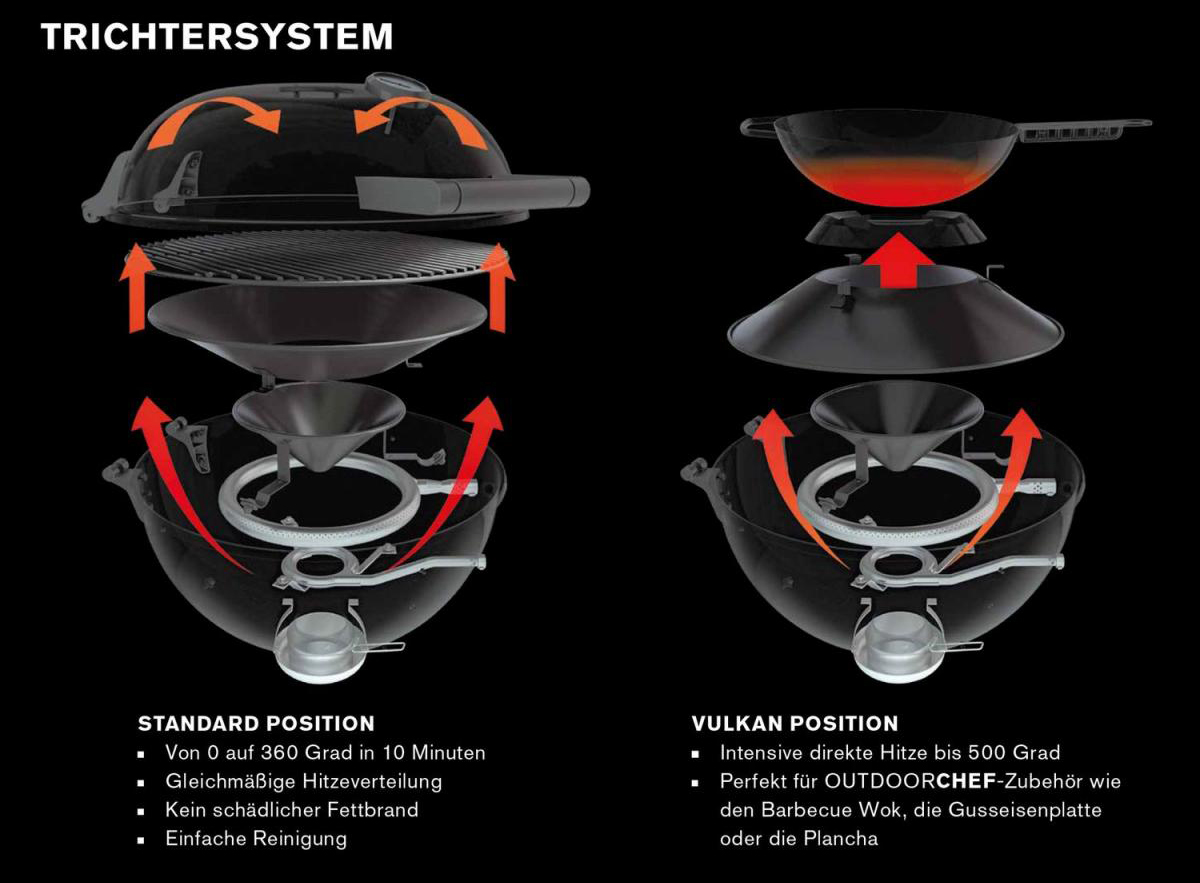 TRICHTERSYSTEM

STANDARD POSITION
▪ Von 0 auf 360 Grad in 10 Minuten
▪ Gleichmäßige Hitzeverteilung
▪ Kein schädlicher Fettbrand
▪ Einfache Reinigung

VULKAN POSITION
▪ Intensive direkte Hitze bis 500 Grad
▪ Perfekt für OUTDOORCHEF-Zubehör wie den Barbecue Wok, die Gusseisenplatte oder die Plancha