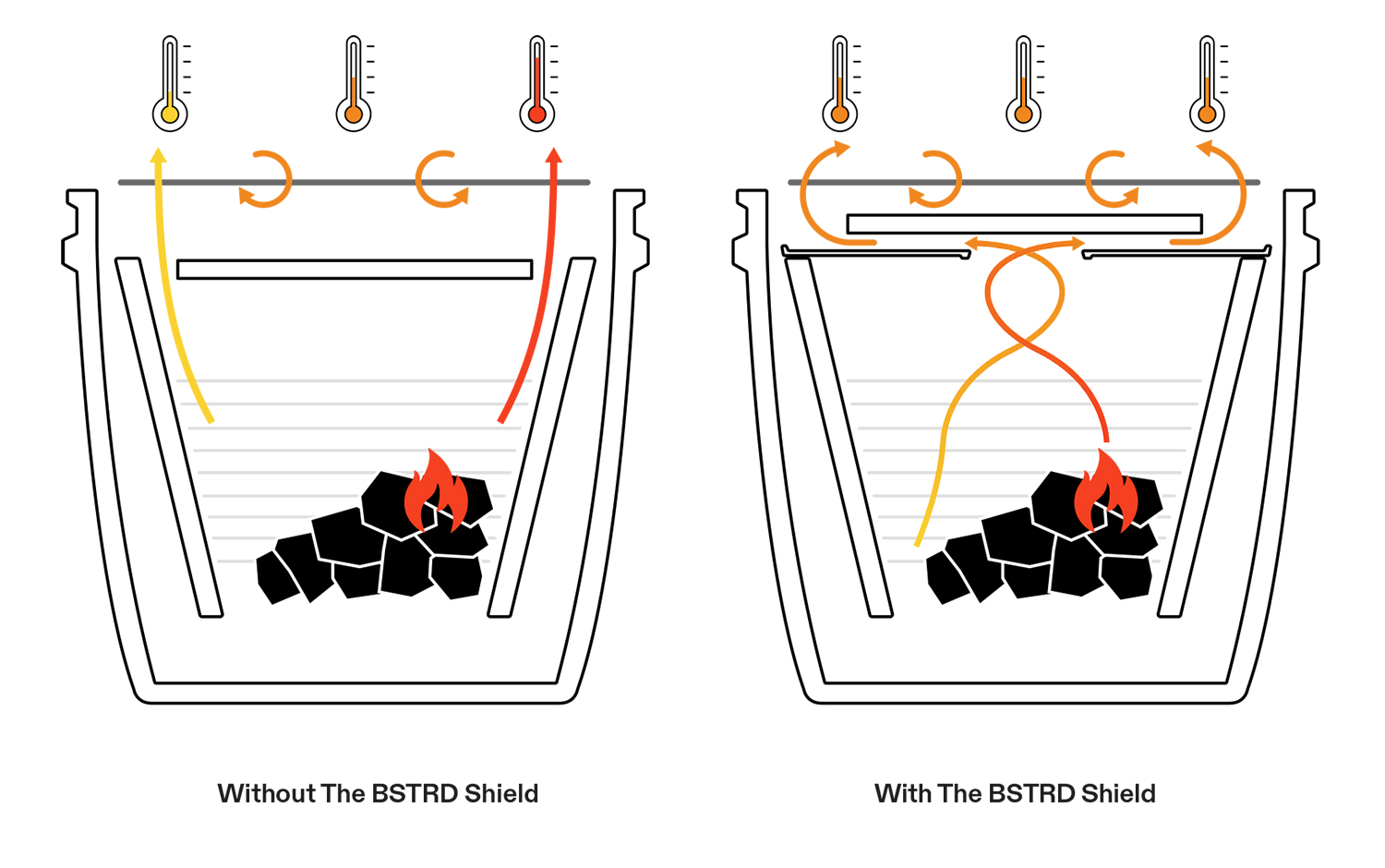 Without The BSTRD Shield

With The BSTRD Shield