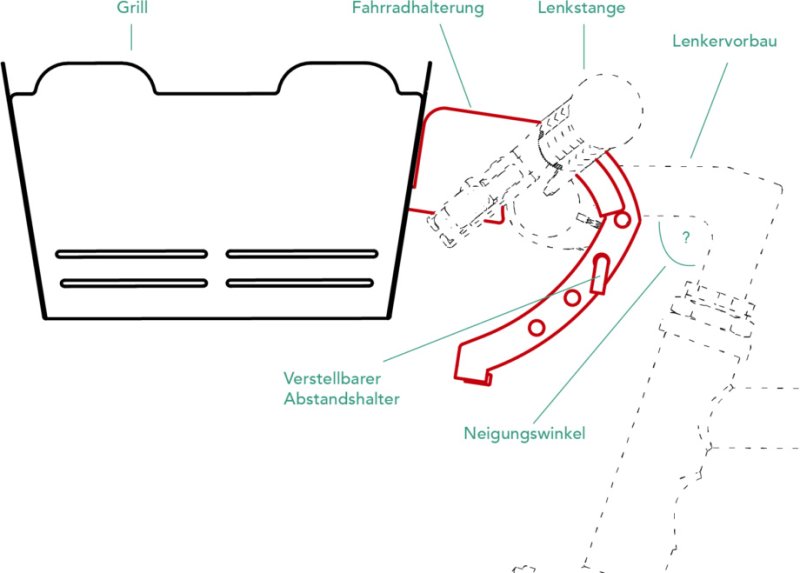 Grill

Fahrradhalterung

Lenkstange

Lenkervorbau

?

Verstellbarer Abstandshalter

Neigungswinkel